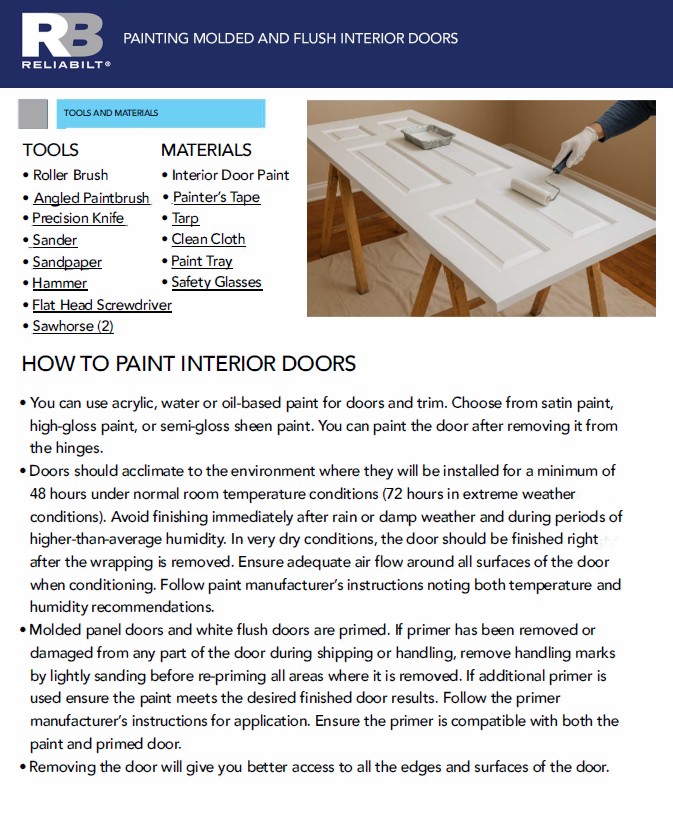 RB
RELIABILT®

PAINTING MOLDED AND FLUSH INTERIOR DOORS

TOOLS AND MATERIALS

TOOLS
• Roller Brush
• Angled Paintbrush
• Precision Knife
• Sander
• Sandpaper
• Hammer
• Flat Head Screwdriver
• Sawhorse (2)

MATERIALS
• Interior Door Paint
• Painter's Tape
• Tarp
• Clean Cloth
• Paint Tray
• Safety Glasses

HOW TO PAINT INTERIOR DOORS

• You can use acrylic, water or oil-based paint for doors and trim. Choose from satin paint, high-gloss paint, or semi-gloss sheen paint. You can paint the door after removing it from the hinges.
• Doors should acclimate to the environment where they will be installed for a minimum of 48 hours under normal room temperature conditions (72 hours in extreme weather conditions). Avoid finishing immediately after rain or damp weather and during periods of higher-than-average humidity. In very dry conditions, the door should be finished right after the wrapping is removed. Ensure adequate air flow around all surfaces of the door when conditioning. Follow paint manufacturer's instructions noting both temperature and humidity recommendations.
• Molded panel doors and white flush doors are primed. If primer has been removed or damaged from any part of the door during shipping or handling, remove handling marks by lightly sanding before re-priming all areas where it is removed. If additional primer is used ensure the paint meets the desired finished door results. Follow the primer manufacturer's instructions for application. Ensure the primer is compatible with both the paint and primed door.
• Removing the door will give you better access to all the edges and surfaces of the door.